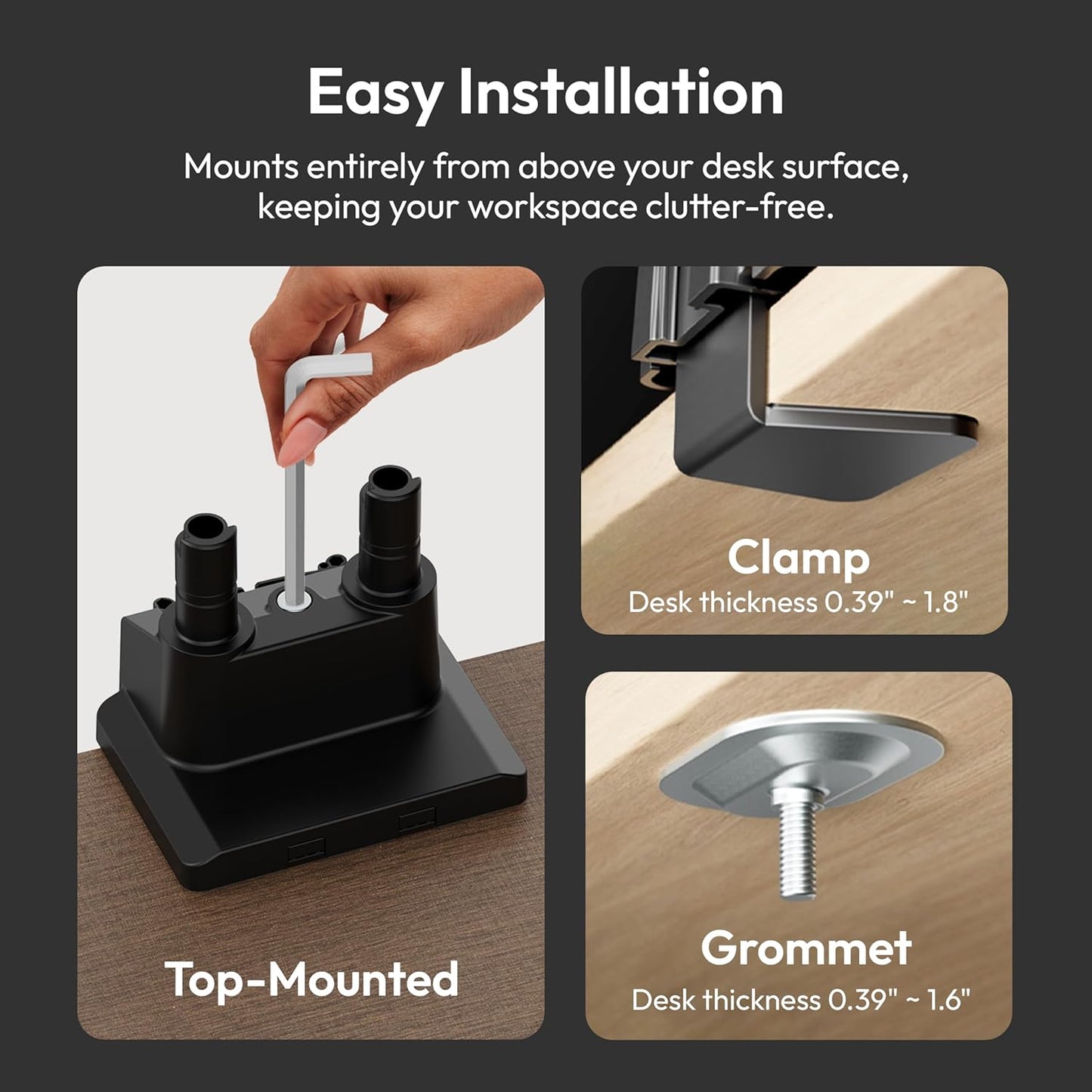 Easy Installation

Mounts entirely from above your desk surface, keeping your workspace clutter-free.

Top-Mounted

Clamp
Desk thickness 0.39" ~ 1.8"

Grommet
Desk thickness 0.39" ~ 1.6"