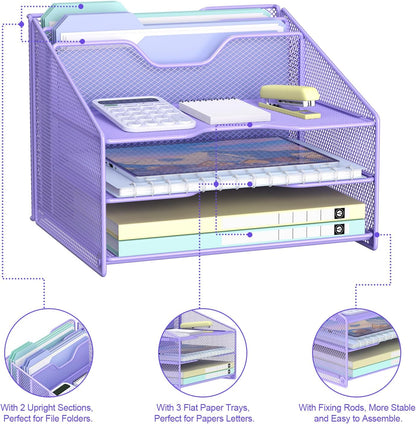 With 2 Upright Sections, Perfect for File Folders.

With 3 Flat Paper Trays, Perfect for Papers Letters.

With Fixing Rods, More Stable and Easy to Assemble.