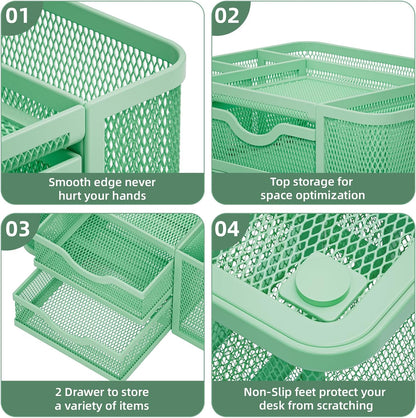 01

Smooth edge never hurt your hands

02

Top storage for space optimization

03

2 Drawer to store a variety of items

04

Non-Slip feet protect your desk from scratching