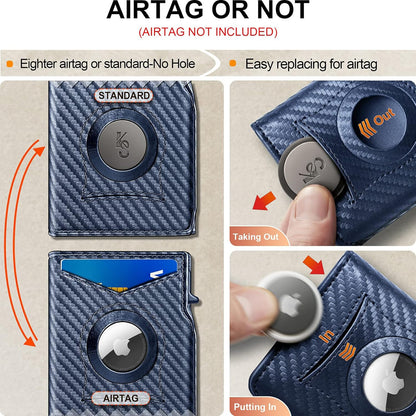 AIRTAG OR NOT
(AIRTAG NOT INCLUDED)

Eighter airtag or standard-No Hole

Easy replacing for airtag

STANDARD

AIRTAG

Out

Taking Out

In

Putting In