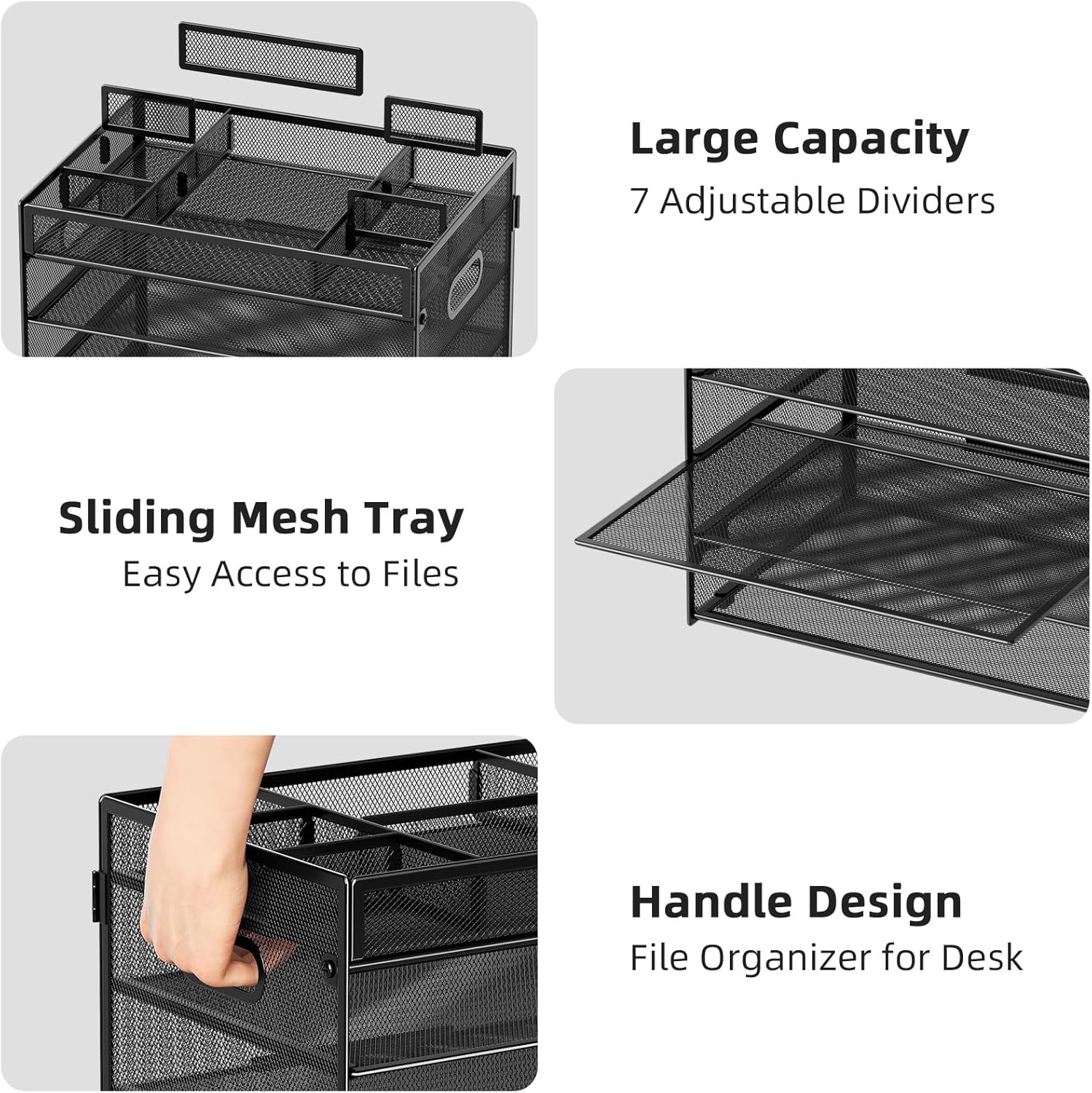 Large Capacity
7 Adjustable Dividers

Sliding Mesh Tray
Easy Access to Files

Handle Design
File Organizer for Desk