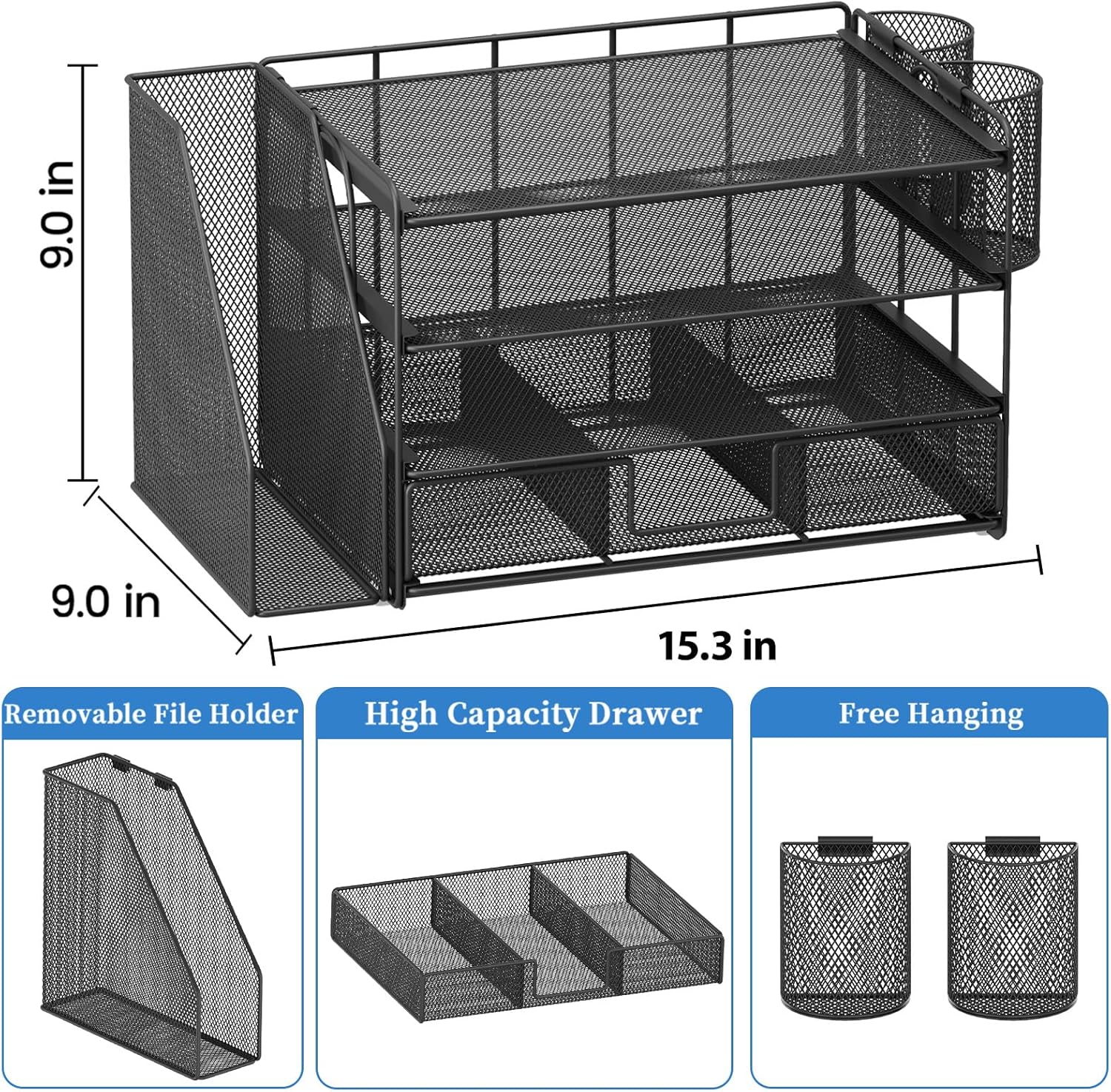 9.0 in

9.0 in

15.3 in

Removable File Holder

High Capacity Drawer

Free Hanging