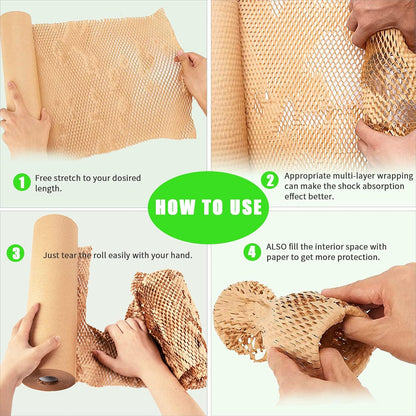 1 Free stretch to your dosired length.

2 Appropriate multi-layer wrapping can make the shock absorption effect better.

HOW TO USE

3 Just tear the roll easily with your hand.

4 ALSO fill the interior space with paper to get more protection.