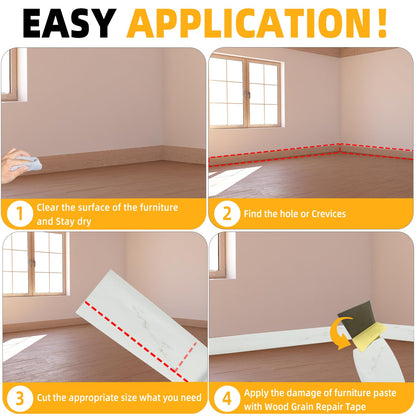 EASY APPLICATION!

1 Clear the surface of the furniture and Stay dry

2 Find the hole or Crevices

3 Cut the appropriate size what you need

4 Apply the damage of furniture paste with Wood Grain Repair Tape