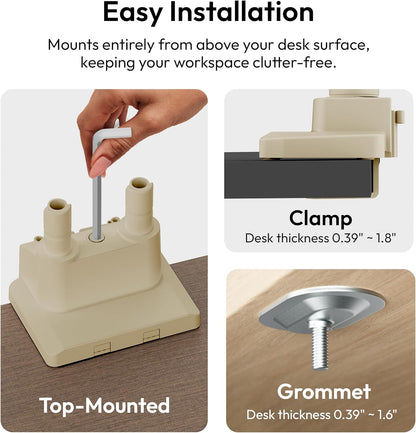 Easy Installation

Mounts entirely from above your desk surface, keeping your workspace clutter-free.

Top-Mounted

Clamp
Desk thickness 0.39" ~ 1.8"

Grommet
Desk thickness 0.39" ~ 1.6"