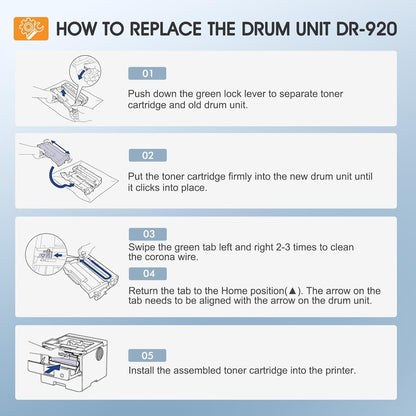 HOW TO REPLACE THE DRUM UNIT DR-920

01

Push down the green lock lever to separate toner cartridge and old drum unit.

02

Put the toner cartridge firmly into the new drum unit until it clicks into place.

03

Swipe the green tab left and right 2-3 times to clean the corona wire.

04

Return the tab to the Home position(▲). The arrow on the tab needs to be aligned with the arrow on the drum unit.

05

Install the assembled toner cartridge into the printer.