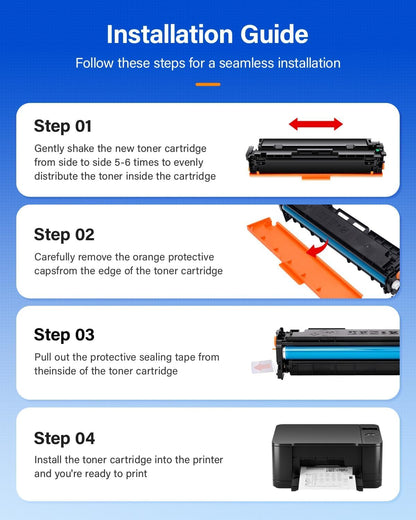 Installation Guide

Follow these steps for a seamless installation

Step 01

Gently shake the new toner cartridge from side to side 5-6 times to evenly distribute the toner inside the cartridge

Step 02

Carefully remove the orange protective capsfrom the edge of the toner cartridge

Step 03

Pull out the protective sealing tape from theinside of the toner cartridge

Step 04

Install the toner cartridge into the printer and you're ready to print