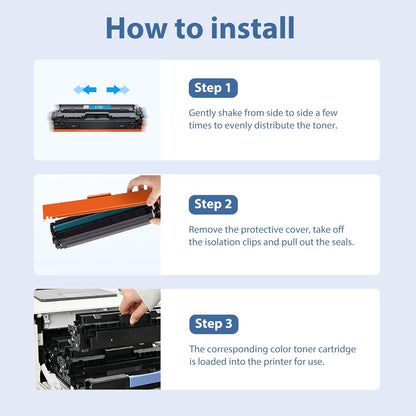 How to install

Step 1

Gently shake from side to side a few times to evenly distribute the toner.

Step 2

Remove the protective cover, take off the isolation clips and pull out the seals.

Step 3

The corresponding color toner cartridge is loaded into the printer for use.