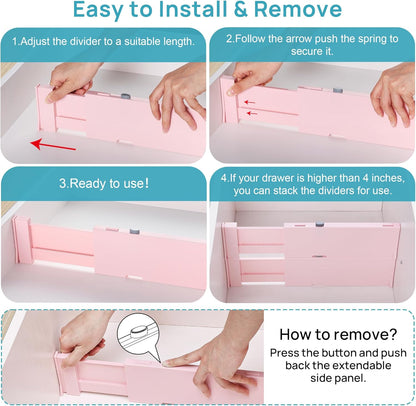 Easy to Install & Remove

1.Adjust the divider to a suitable length.

2.Follow the arrow push the spring to secure it.

3.Ready to use!

4.If your drawer is higher than 4 inches, you can stack the dividers for use.

How to remove?

Press the button and push back the extendable side panel.