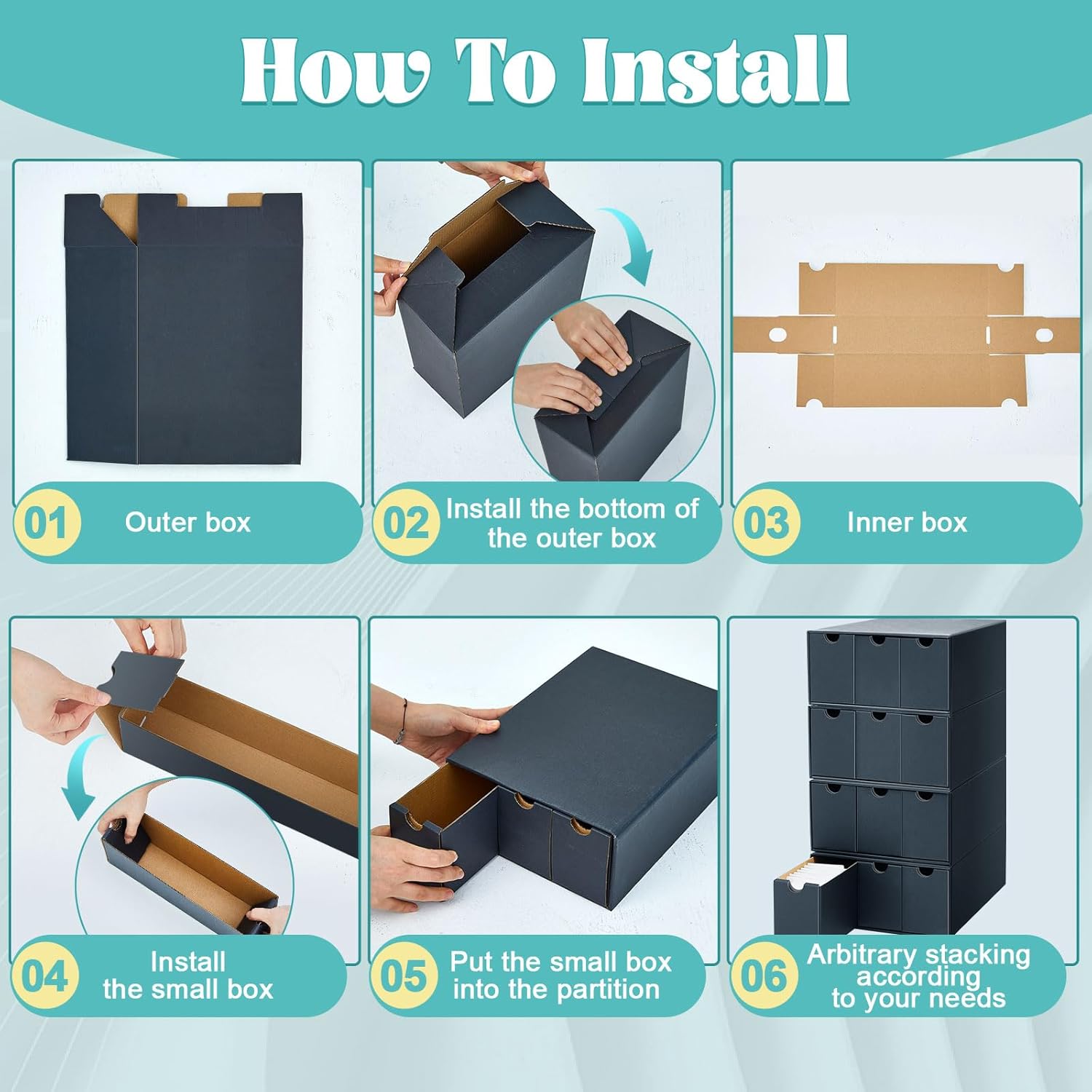 How To Install

01 Outer box

02 Install the bottom of the outer box

03 Inner box

04 Install the small box

05 Put the small box into the partition

06 Arbitrary stacking according to your needs