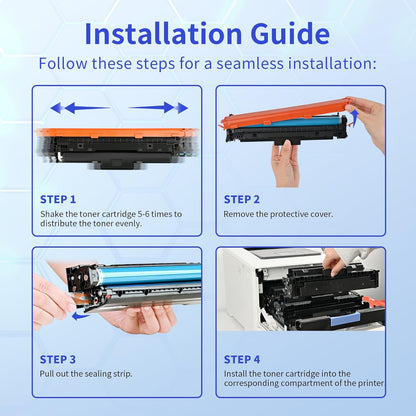 Installation Guide

Follow these steps for a seamless installation:

STEP 1
Shake the toner cartridge 5-6 times to distribute the toner evenly.

STEP 2
Remove the protective cover.

STEP 3
Pull out the sealing strip.

STEP 4
Install the toner cartridge into the corresponding compartment of the printer