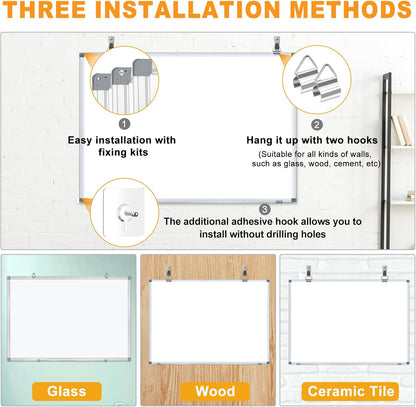 THREE INSTALLATION METHODS

1
Easy installation with fixing kits

2
Hang it up with two hooks
(Suitable for all kinds of walls, such as glass, wood, cement, etc)

3
The additional adhesive hook allows you to install without drilling holes

Glass

Wood

Ceramic Tile