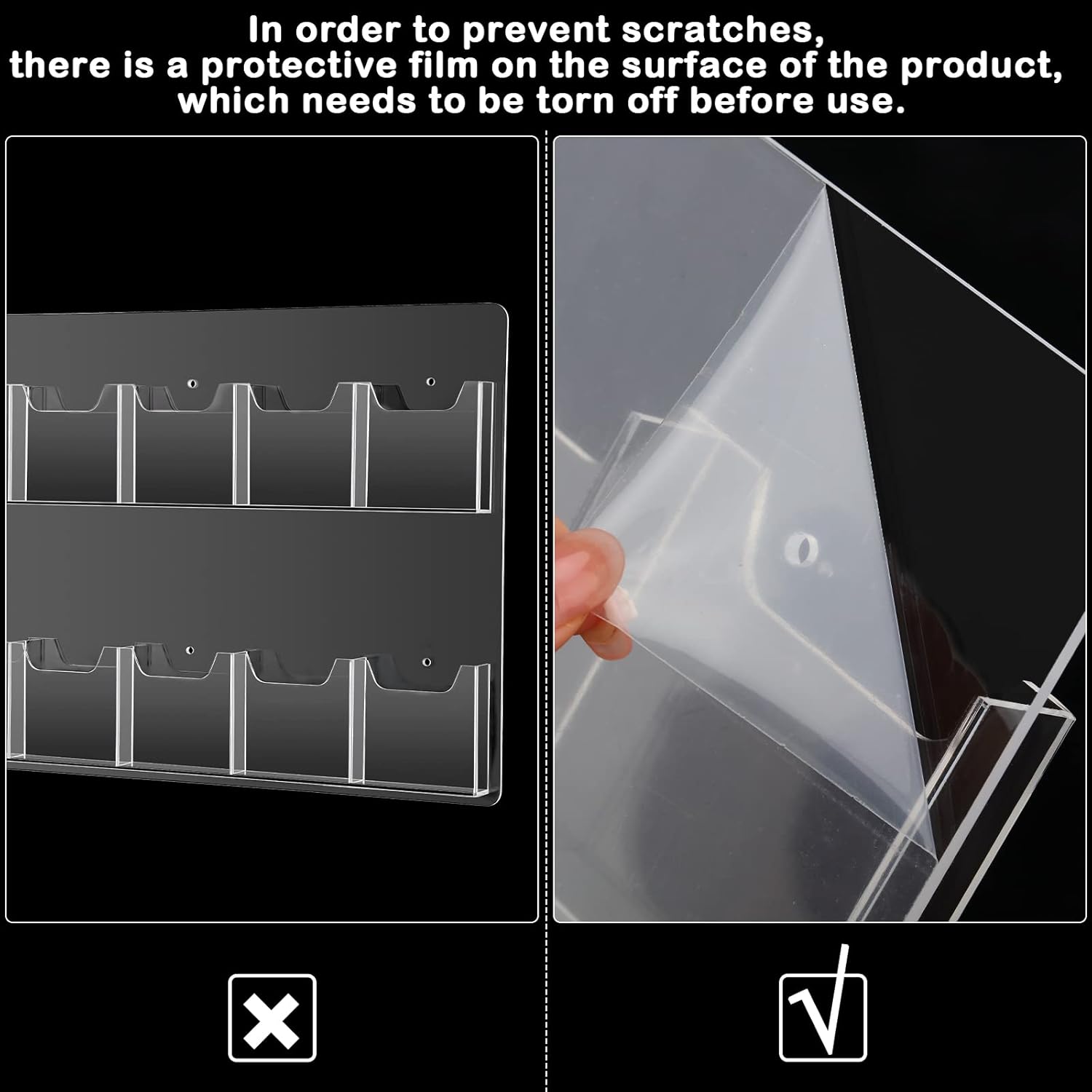 In order to prevent scratches,
there is a protective film on the surface of the product,
which needs to be torn off before use.

×

√