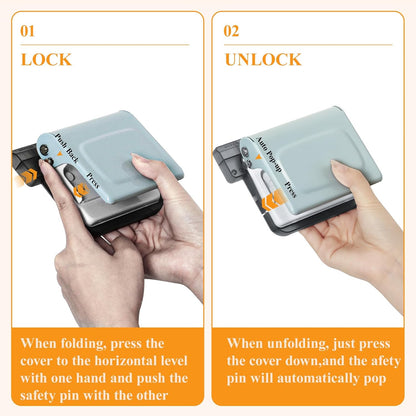 01

LOCK

Push Back

Press

When folding, press the cover to the horizontal level with one hand and push the safety pin with the other

02

UNLOCK

Auto Pop-up

Press

When unfolding, just press the cover down,and the afety pin will automatically pop