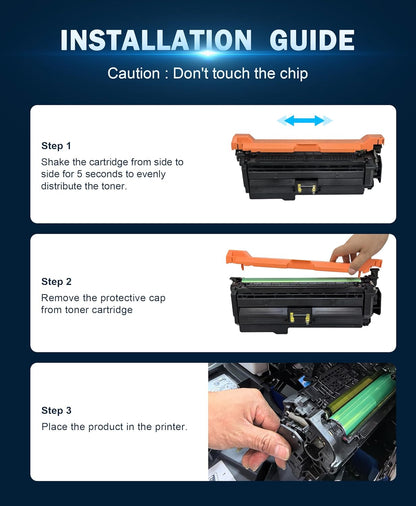 INSTALLATION GUIDE

Caution : Don't touch the chip

Step 1
Shake the cartridge from side to side for 5 seconds to evenly distribute the toner.

Step 2
Remove the protective cap from toner cartridge

Step 3
Place the product in the printer.