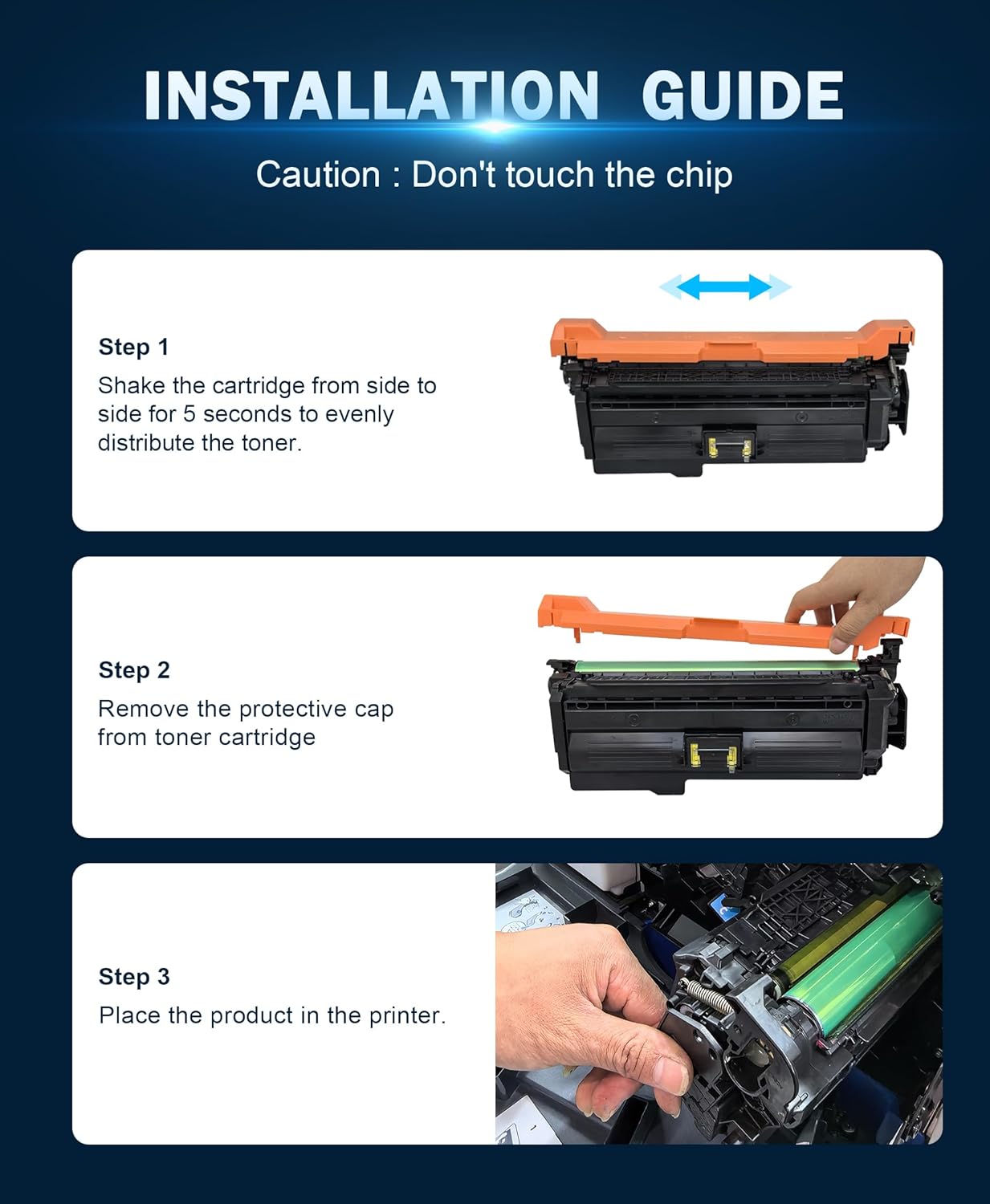 INSTALLATION GUIDE

Caution : Don't touch the chip

Step 1

Shake the cartridge from side to side for 5 seconds to evenly distribute the toner.

Step 2

Remove the protective cap from toner cartridge

Step 3

Place the product in the printer.