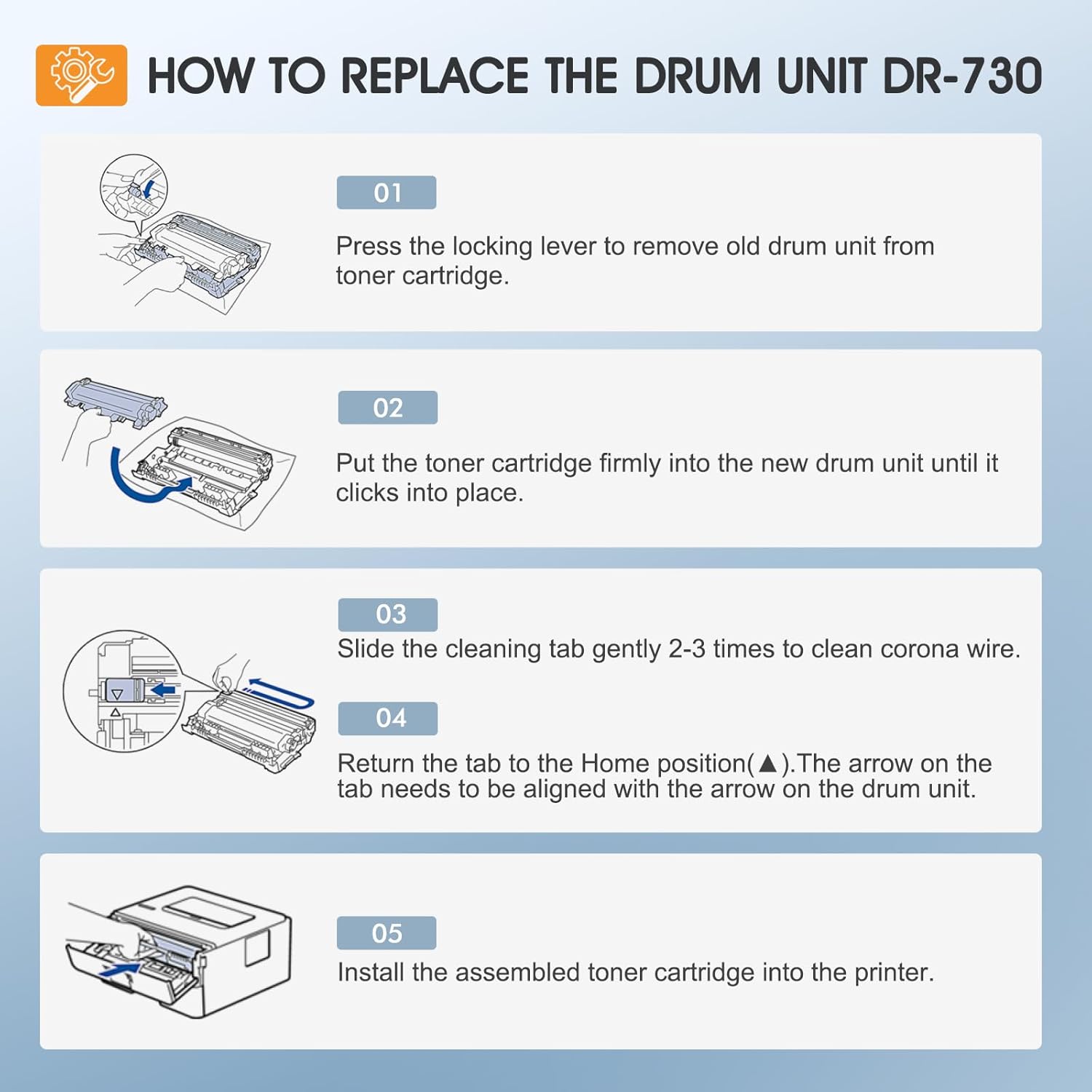 HOW TO REPLACE THE DRUM UNIT DR-730

01

Press the locking lever to remove old drum unit from toner cartridge.

02

Put the toner cartridge firmly into the new drum unit until it clicks into place.

03

Slide the cleaning tab gently 2-3 times to clean corona wire.

04

Return the tab to the Home position(▲).The arrow on the tab needs to be aligned with the arrow on the drum unit.

05

Install the assembled toner cartridge into the printer.