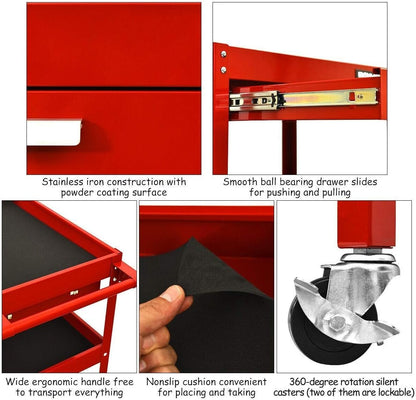 Stainless iron construction with powder coating surface

Smooth ball bearing drawer slides for pushing and pulling

Wide ergonomic handle free to transport everything

Nonslip cushion convenient for placing and taking

360-degree rotation silent casters (two of them are lockable)