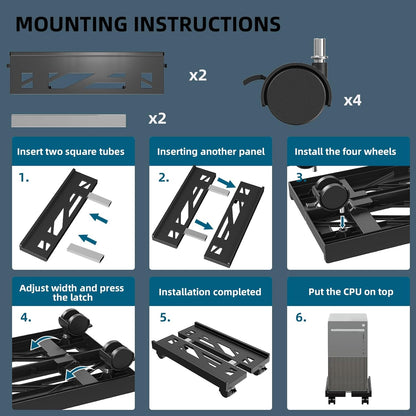 MOUNTING INSTRUCTIONS

x2

x4

x2

Insert two square tubes

1.

Inserting another panel

2.

Install the four wheels

3.

Adjust width and press the latch

4.

Installation completed

5.

Put the CPU on top

6.