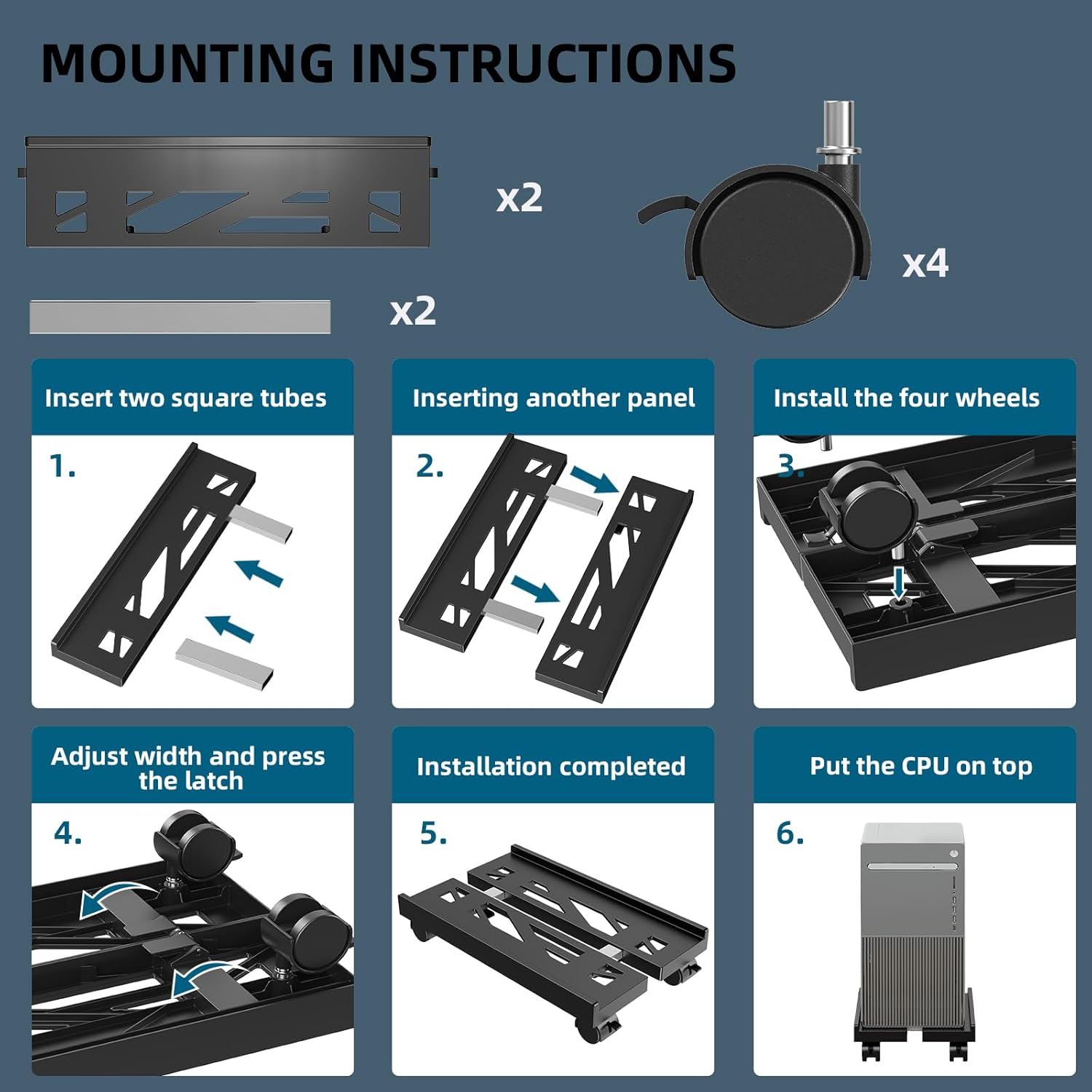 MOUNTING INSTRUCTIONS

x2

x4

x2

Insert two square tubes

1.

Inserting another panel

2.

Install the four wheels

3.

Adjust width and press the latch

4.

Installation completed

5.

Put the CPU on top

6.