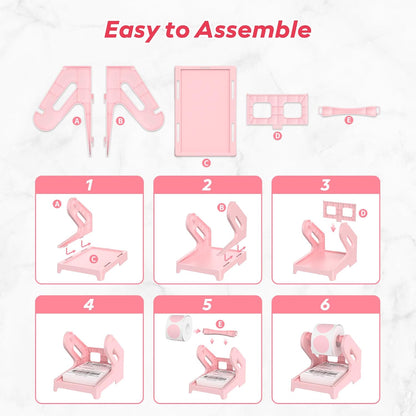 Easy to Assemble

A B C D E

1
A
C

2
B

3
D

4

5
E

6