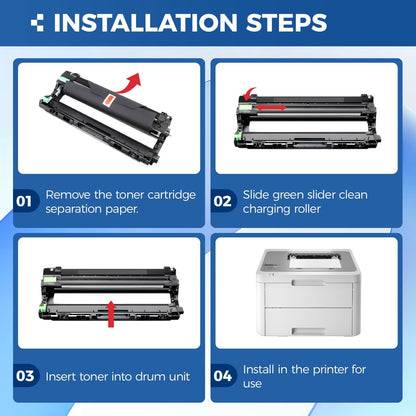 INSTALLATION STEPS

01 Remove the toner cartridge separation paper.

02 Slide green slider clean charging roller

03 Insert toner into drum unit

04 Install in the printer for use