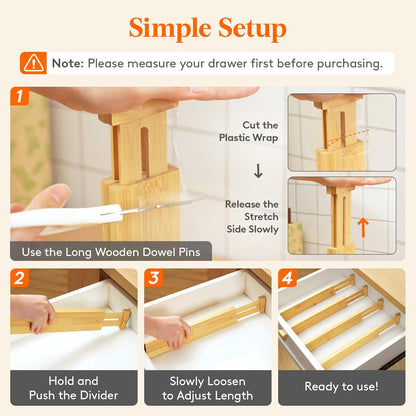 Simple Setup

Note: Please measure your drawer first before purchasing.

1

Cut the Plastic Wrap

↓

Release the Stretch Side Slowly

Use the Long Wooden Dowel Pins

2

Hold and Push the Divider

3

Slowly Loosen to Adjust Length

4

Ready to use!