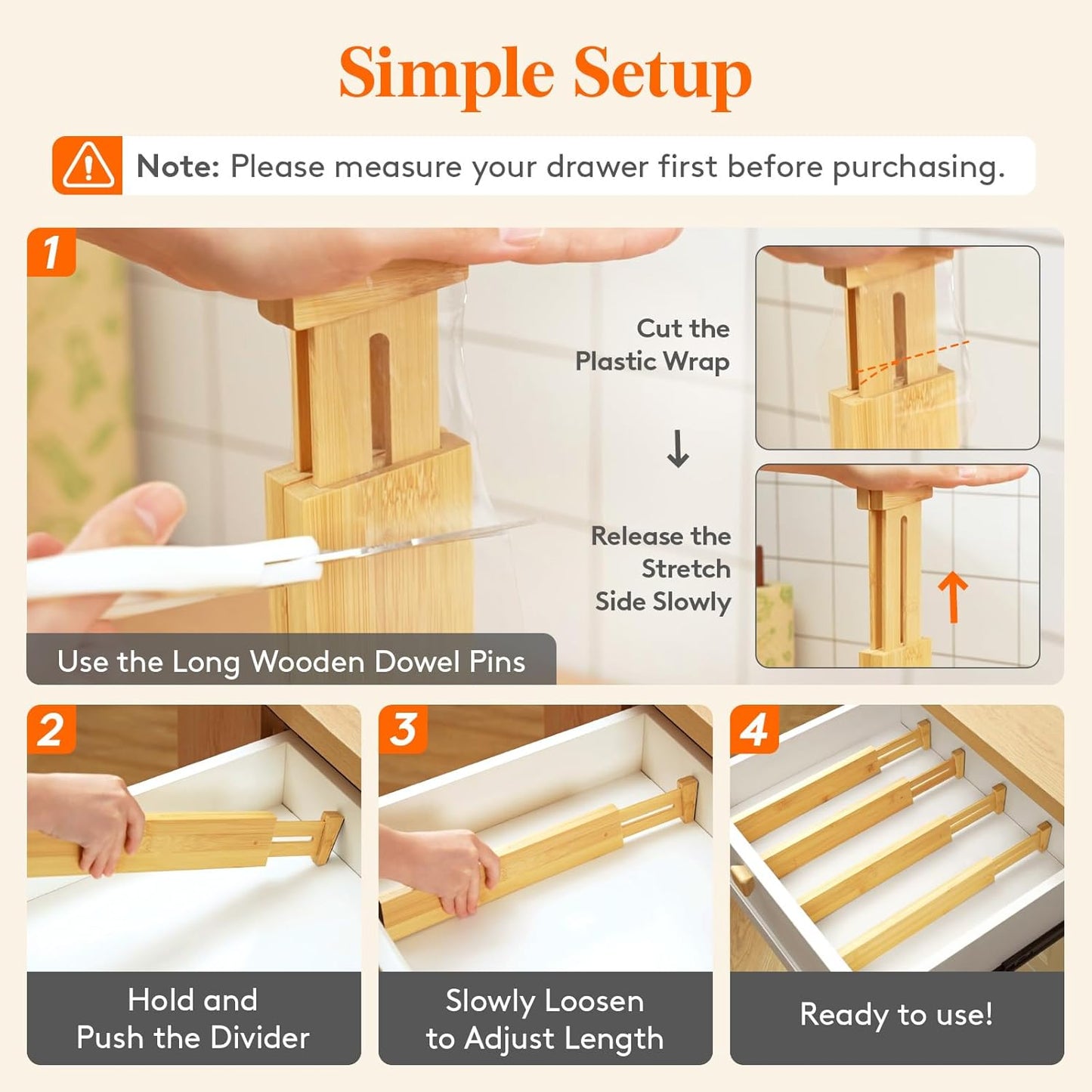 Simple Setup

Note: Please measure your drawer first before purchasing.

1

Cut the Plastic Wrap

Release the Stretch Side Slowly

Use the Long Wooden Dowel Pins

2

Hold and Push the Divider

3

Slowly Loosen to Adjust Length

4

Ready to use!