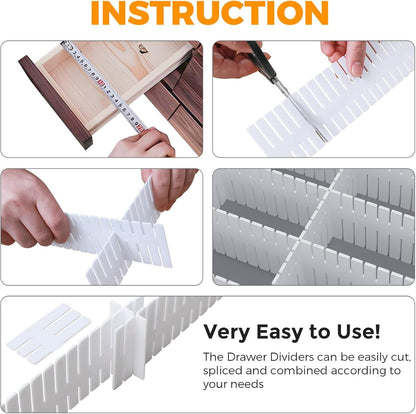 INSTRUCTION

Very Easy to Use!

The Drawer Dividers can be easily cut, spliced and combined according to your needs