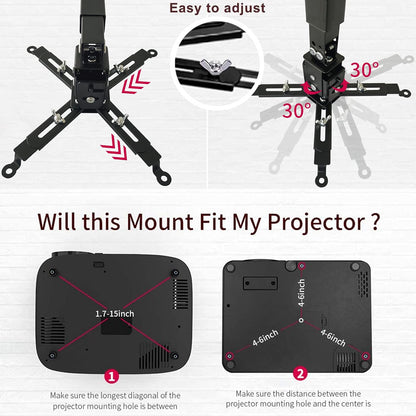 Easy to adjust

30°

30°

Will this Mount Fit My Projector ?

1.7-15inch

4-6inch

4-6inch

4-6inch

1

Make sure the longest diagonal of the projector mounting hole is between

2

Make sure the distance between the projector mounting hole and the center is