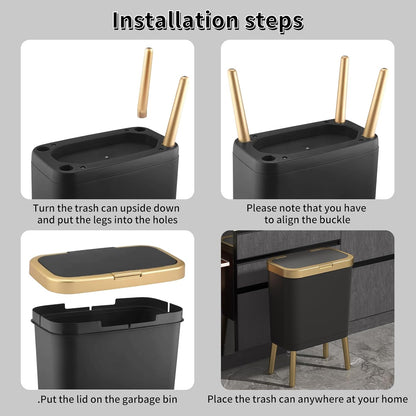 Installation steps

Turn the trash can upside down and put the legs into the holes

Please note that you have to align the buckle

.Put the lid on the garbage bin

Place the trash can anywhere at your home