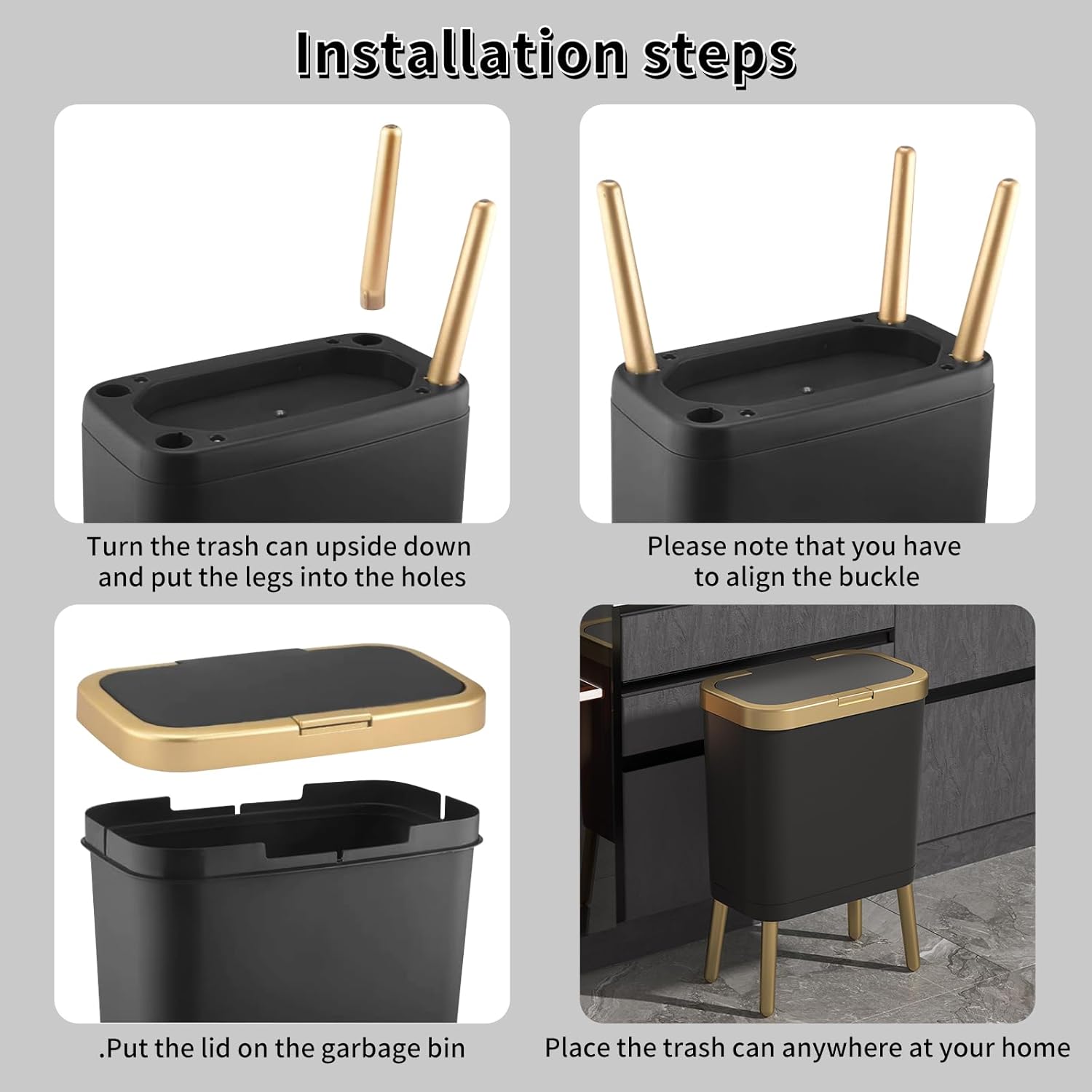 Installation steps

Turn the trash can upside down and put the legs into the holes

Please note that you have to align the buckle

.Put the lid on the garbage bin

Place the trash can anywhere at your home