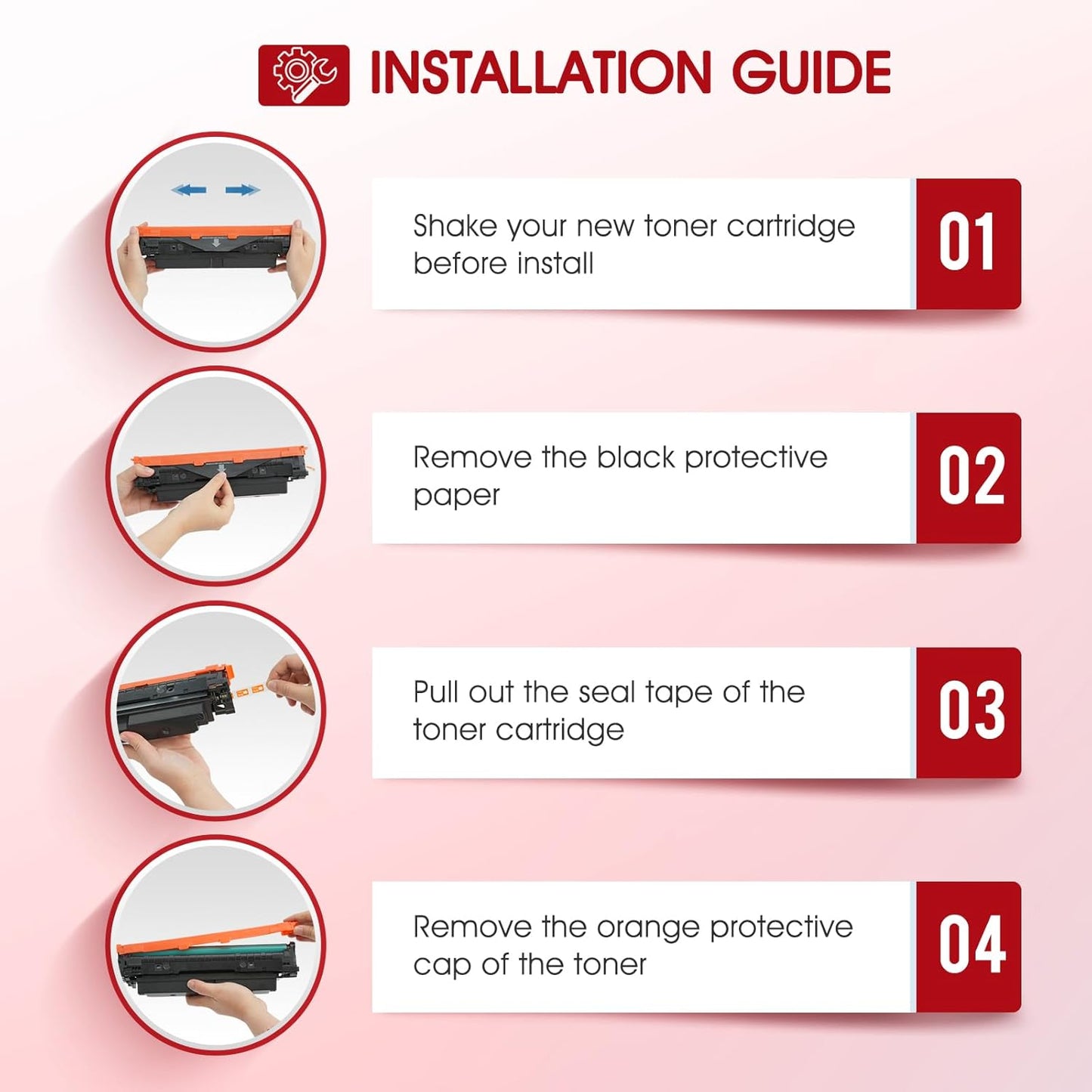 INSTALLATION GUIDE

Shake your new toner cartridge before install

01

Remove the black protective paper

02

Pull out the seal tape of the toner cartridge

03

Remove the orange protective cap of the toner

04