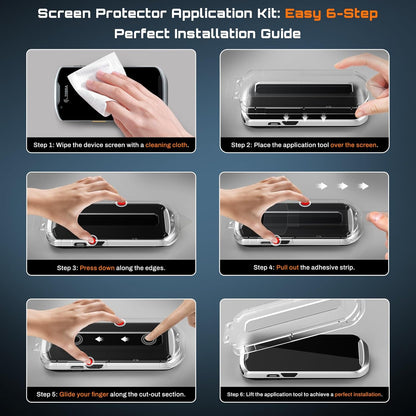 Screen Protector Application Kit: Easy 6-Step Perfect Installation Guide

Step 1: Wipe the device screen with a cleaning cloth.

Step 2: Place the application tool over the screen.

Step 3: Press down along the edges.

Step 4: Pull out the adhesive strip.

Step 5: Glide your finger along the cut-out section.

Step 6: Lift the application tool to achieve a perfect installation.