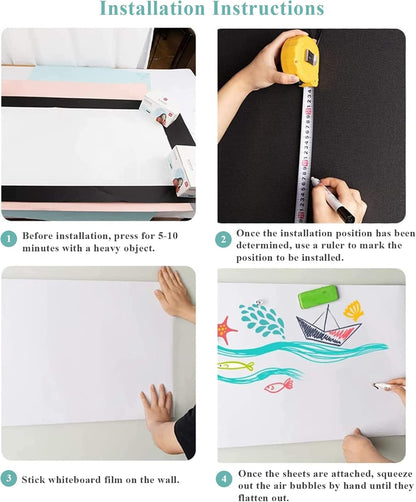 Installation Instructions

1 Before installation, press for 5-10 minutes with a heavy object.

2 Once the installation position has been determined, use a ruler to mark the position to be installed.

3 Stick whiteboard film on the wall.

4 Once the sheets are attached, squeeze out the air bubbles by hand until they flatten out.