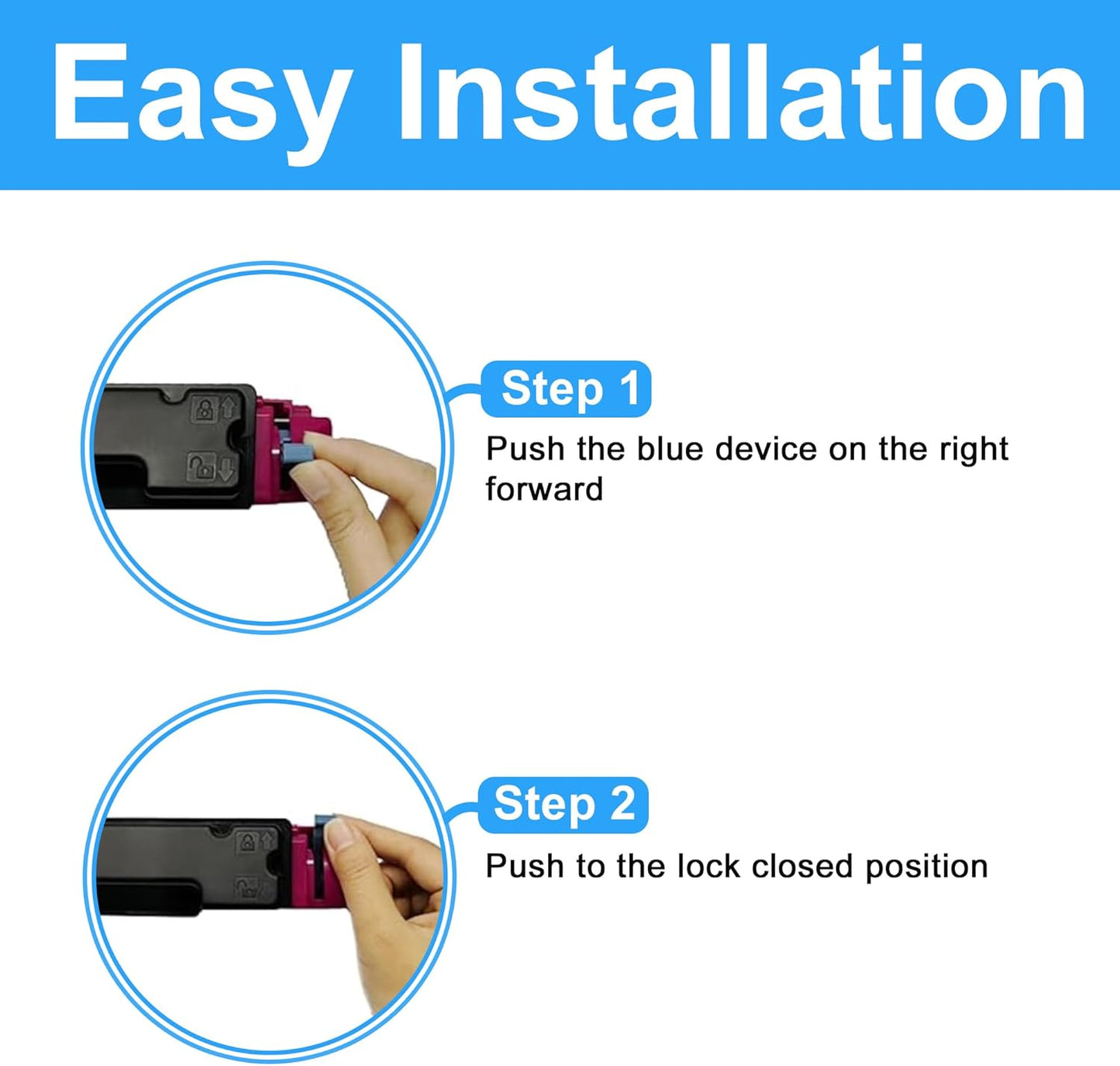 Easy Installation

Step 1

Push the blue device on the right forward

Step 2

Push to the lock closed position