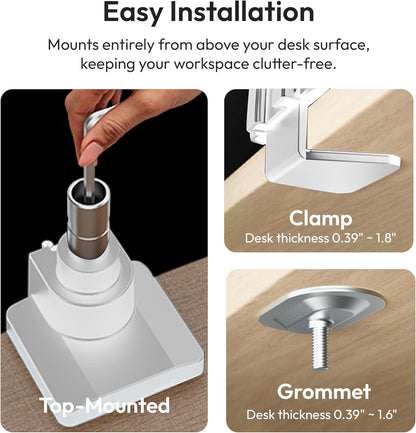 Easy Installation

Mounts entirely from above your desk surface, keeping your workspace clutter-free.

Top-Mounted

Clamp
Desk thickness 0.39" ~ 1.8"

Grommet
Desk thickness 0.39" ~ 1.6"