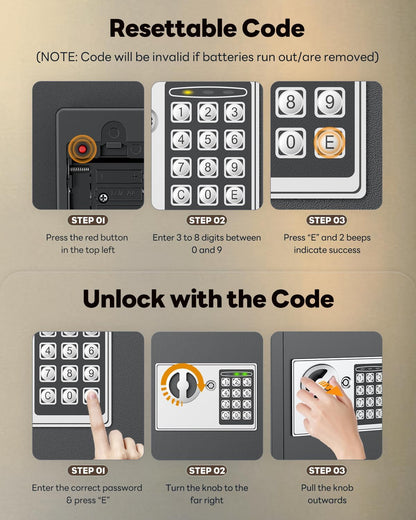 Resettable Code

(NOTE: Code will be invalid if batteries run out/are removed)

1 2 3
4 5 6
7 8 9
C 0 E

8 9
0 E

STEP 01
Press the red button in the top left

STEP 02
Enter 3 to 8 digits between 0 and 9

STEP 03
Press "E" and 2 beeps indicate success

Unlock with the Code

4 5 6
7 8 9
C 0

STEP 01
Enter the correct password & press "E"

STEP 02
Turn the knob to the far right

STEP 03
Pull the knob outwards