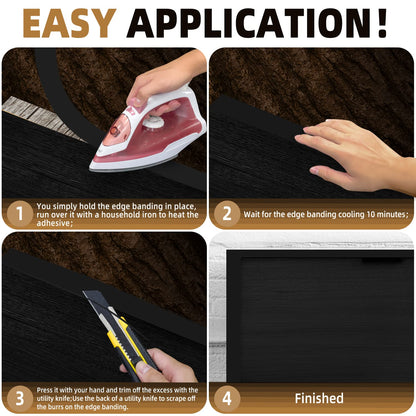 EASY APPLICATION!

1 You simply hold the edge banding in place, run over it with a household iron to heat the adhesive;

2 Wait for the edge banding cooling 10 minutes;

3 Press it with your hand and trim off the excess with the utility knife;Use the back of a utility knife to scrape off the burrs on the edge banding.

4 Finished