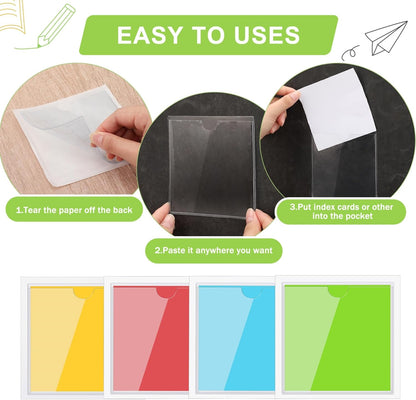 EASY TO USES

1.Tear the paper off the back

2.Paste it anywhere you want

3.Put index cards or other into the pocket