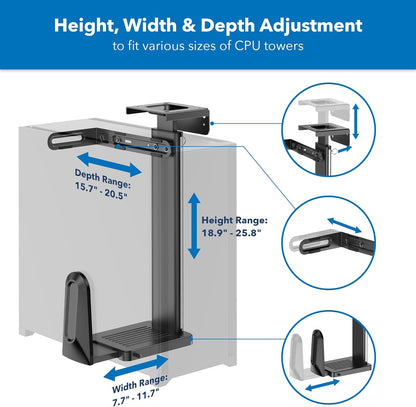 Height, Width & Depth Adjustment
to fit various sizes of CPU towers

Depth Range:
15.7" - 20.5"

Height Range:
18.9" - 25.8"

Width Range:
7.7" - 11.7"