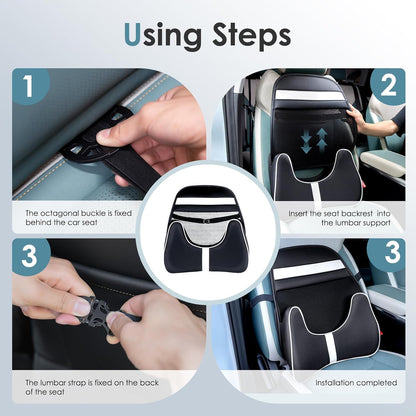 Using Steps

1

The octagonal buckle is fixed behind the car seat

2

Insert the seat backrest into the lumbar support

3

The lumbar strap is fixed on the back of the seat

3

Installation completed