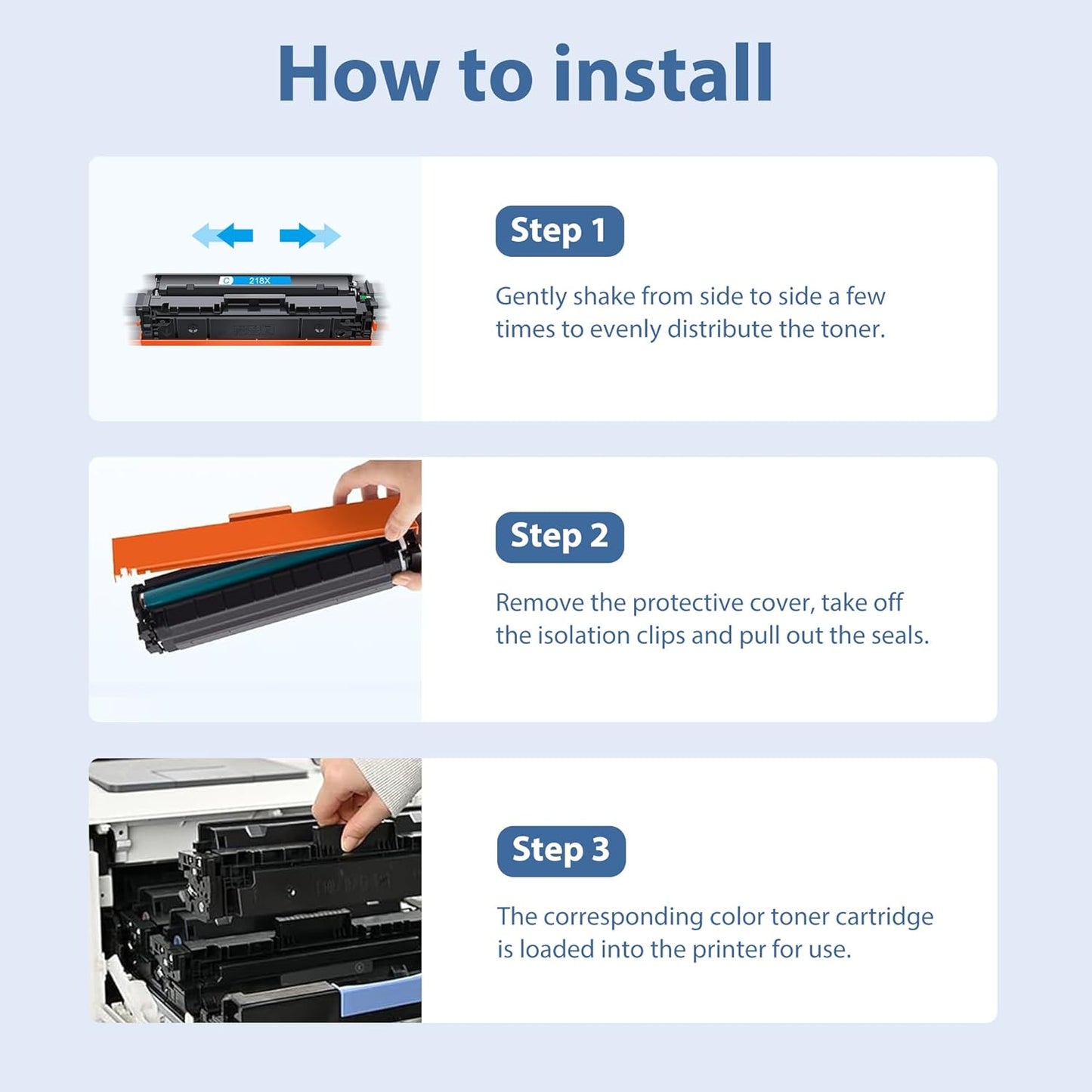 How to install

C 218X

Step 1

Gently shake from side to side a few times to evenly distribute the toner.

Step 2

Remove the protective cover, take off the isolation clips and pull out the seals.

Step 3

The corresponding color toner cartridge is loaded into the printer for use.