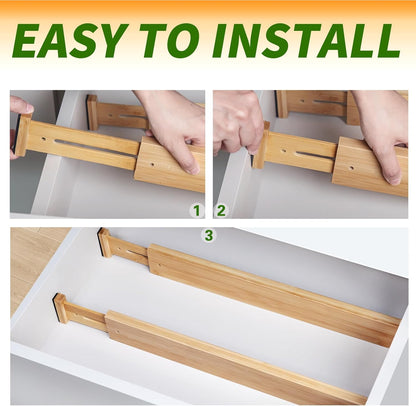 EASY TO INSTALL

1

2

3