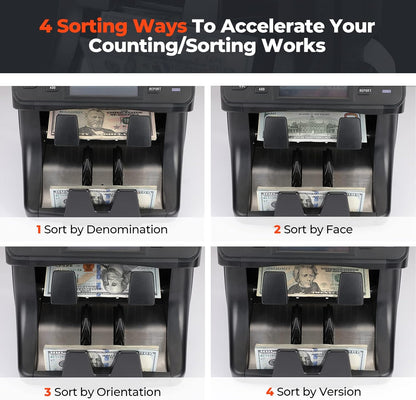 4 Sorting Ways To Accelerate Your Counting/Sorting Works

ADD
REPORT

1 Sort by Denomination

ADD
REPORT

2 Sort by Face

3 Sort by Orientation

4 Sort by Version