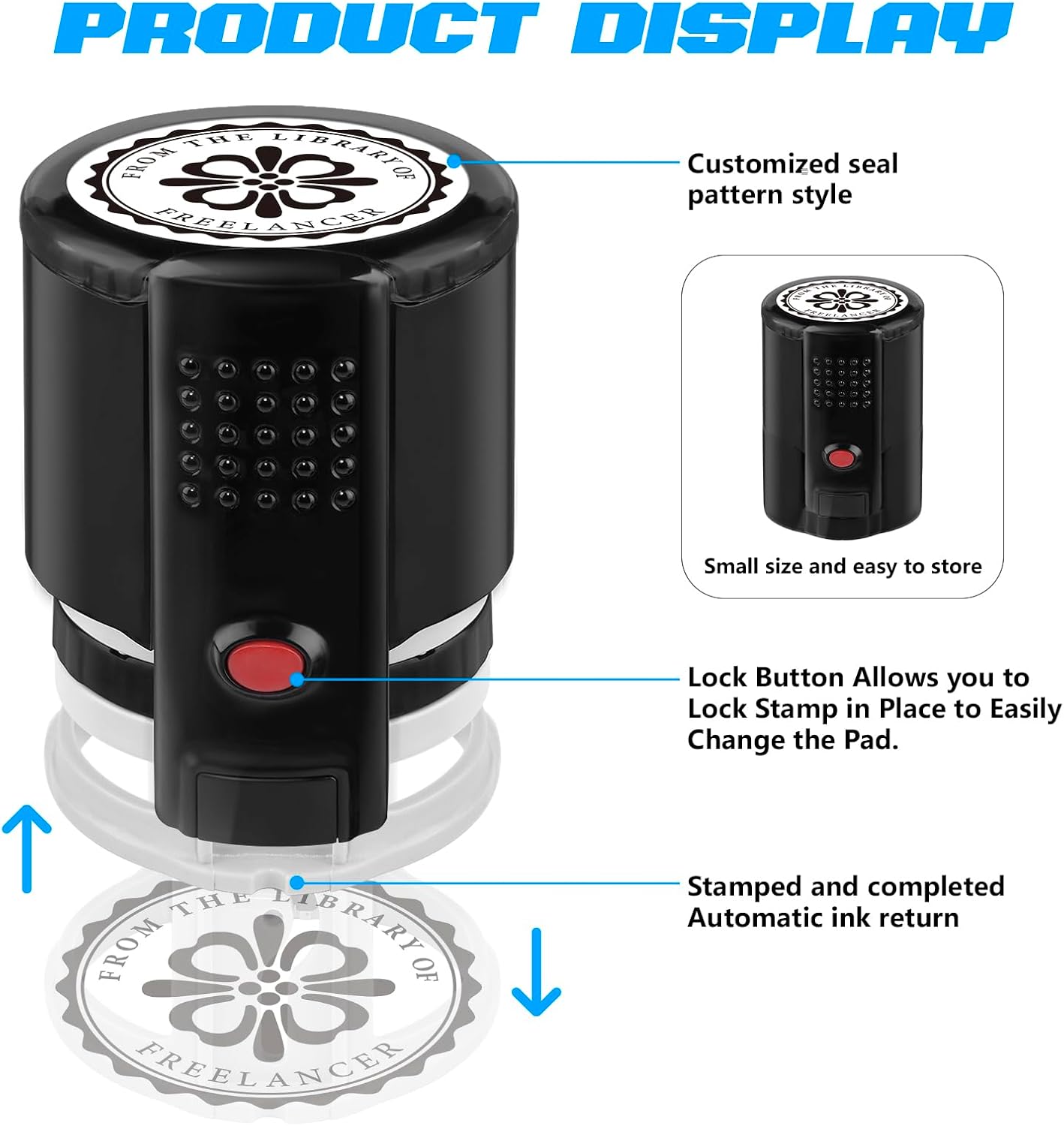 PRODUCT DISPLAY

FROM THE LIBRARY OF
FREELANCER

Customized seal pattern style

FROM THE LIBRARY OF
FREELANCER

Small size and easy to store

Lock Button Allows you to Lock Stamp in Place to Easily Change the Pad.

Stamped and completed Automatic ink return

FROM THE LIBRARY OF
FREELANCER