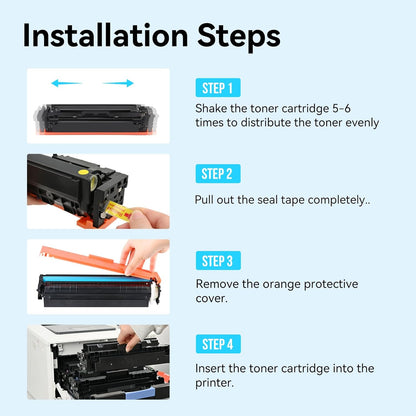 Installation Steps

STEP 1

Shake the toner cartridge 5-6 times to distribute the toner evenly

STEP 2

Pull out the seal tape completely..

STEP 3

Remove the orange protective cover.

STEP 4

Insert the toner cartridge into the printer.