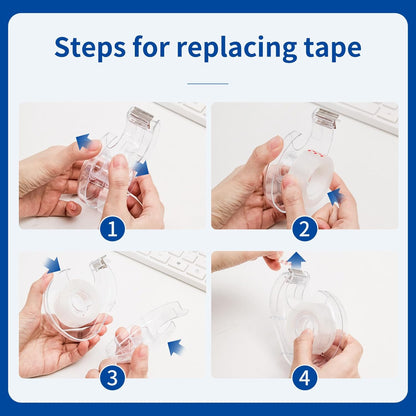 Steps for replacing tape

1

2

3

4