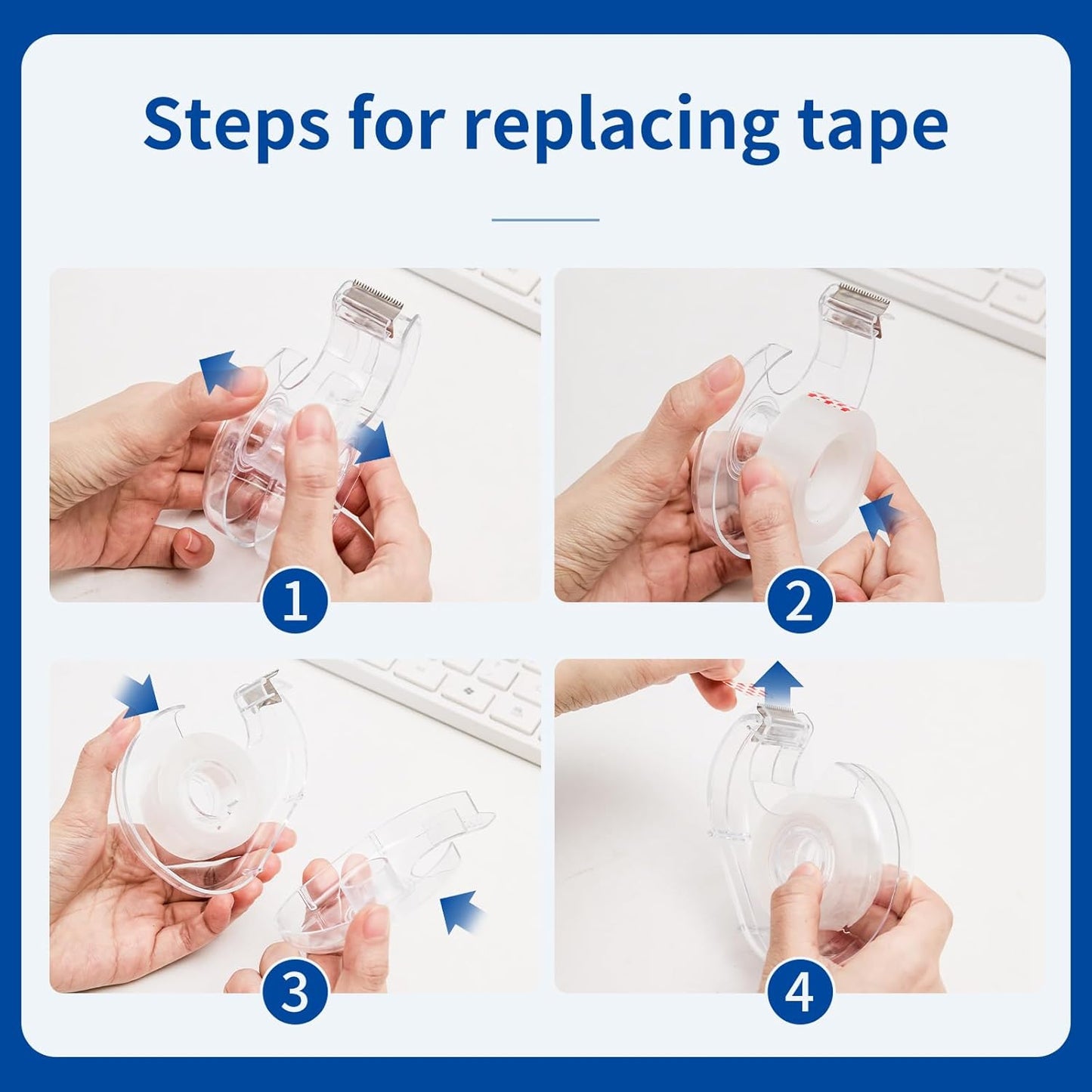 Steps for replacing tape

1

2

3

4