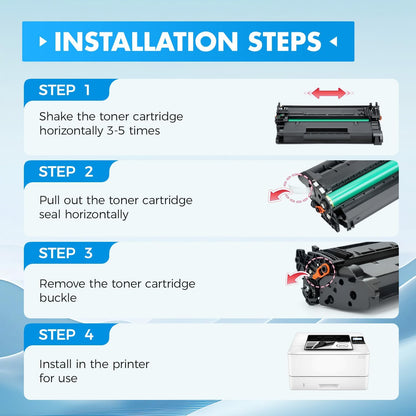 INSTALLATION STEPS

STEP 1

Shake the toner cartridge horizontally 3-5 times

STEP 2

Pull out the toner cartridge seal horizontally

STEP 3

Remove the toner cartridge buckle

STEP 4

Install in the printer for use